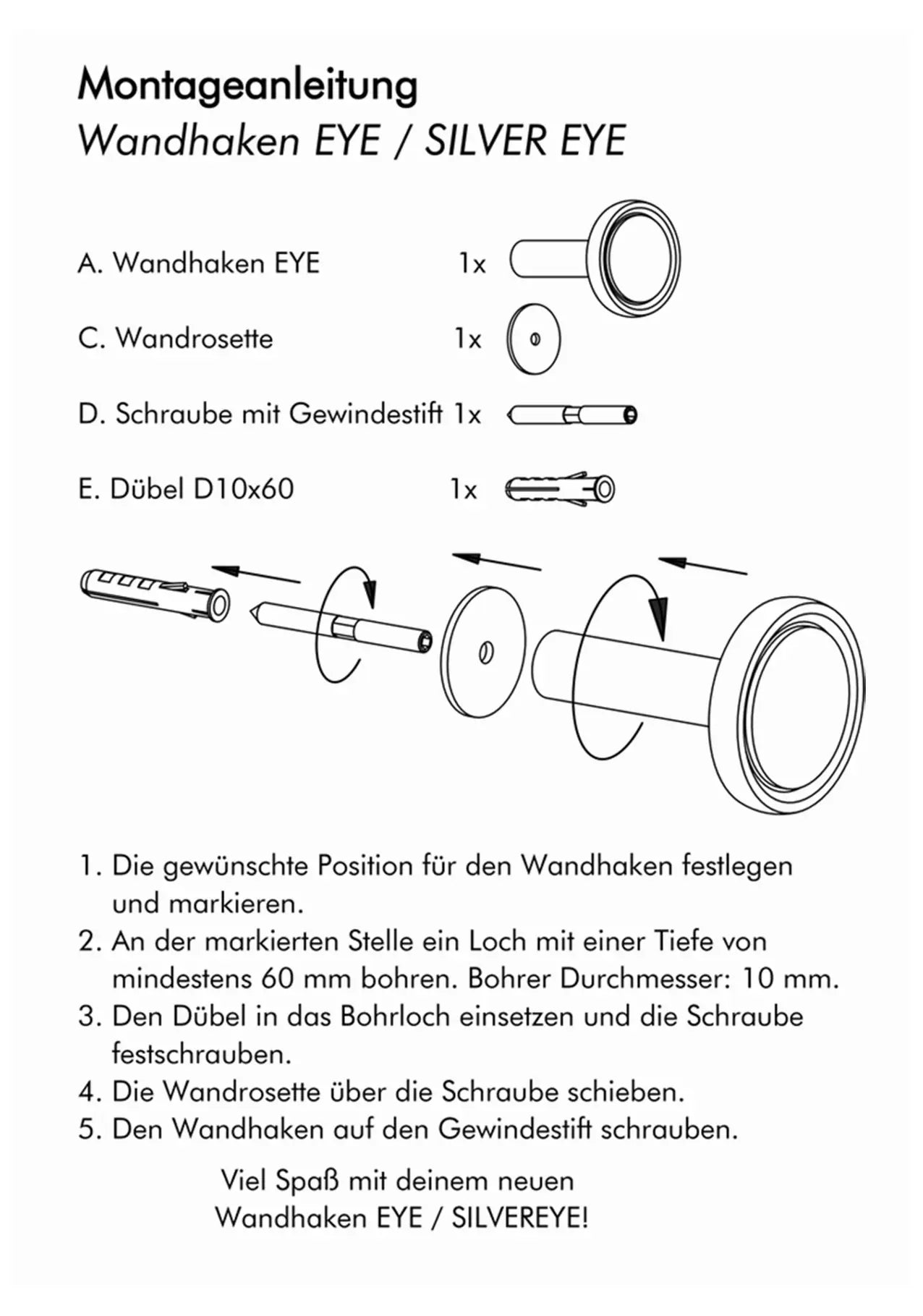 Montageanleitung
Wandhaken EYE / SILVER EYE

A. Wandhaken EYE 1x

C. Wandrosette 1x

D. Schraube mit Gewindestift 1x

E. Dübel D10x60 1x

1. Die gewünschte Position für den Wandhaken festlegen und markieren.
2. An der markierten Stelle ein Loch mit einer Tiefe von mindestens 60 mm bohren. Bohrer Durchmesser: 10 mm.
3. Den Dübel in das Bohrloch einsetzen und die Schraube festschrauben.
4. Die Wandrosette über die Schraube schieben.
5. Den Wandhaken auf den Gewindestift schrauben.

Viel Spaß mit deinem neuen
Wandhaken EYE / SILVEREYE!