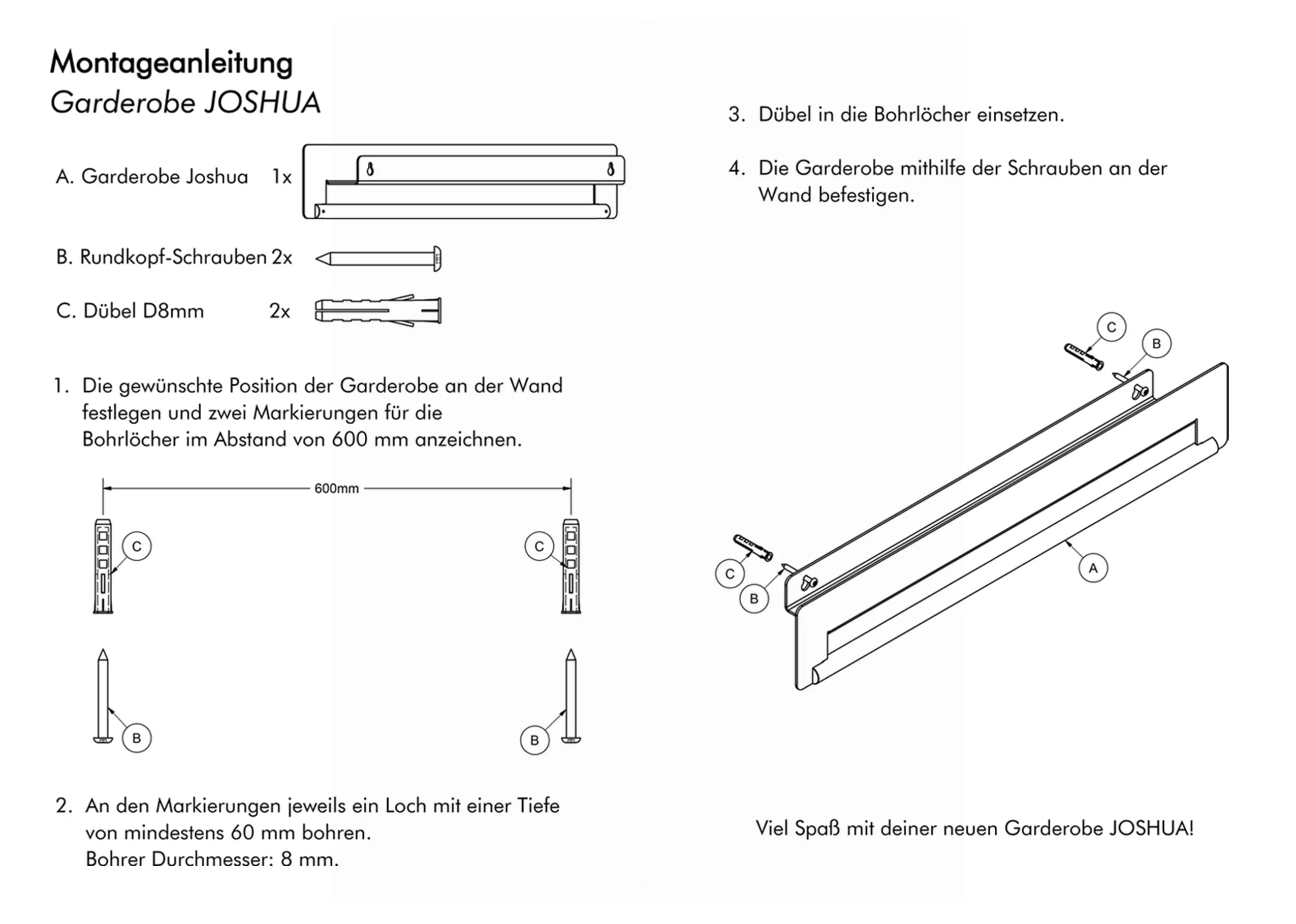 Montageanleitung
Garderobe JOSHUA

A. Garderobe Joshua 1x

B. Rundkopf-Schrauben 2x

C. Dübel D8mm 2x

1. Die gewünschte Position der Garderobe an der Wand festlegen und zwei Markierungen für die Bohrlöcher im Abstand von 600 mm anzeichnen.

600mm

C

C

B

B

2. An den Markierungen jeweils ein Loch mit einer Tiefe von mindestens 60 mm bohren.
Bohrer Durchmesser: 8 mm.

3. Dübel in die Bohrlöcher einsetzen.

4. Die Garderobe mithilfe der Schrauben an der Wand befestigen.

C

B

C

B

A

Viel Spaß mit deiner neuen Garderobe JOSHUA!