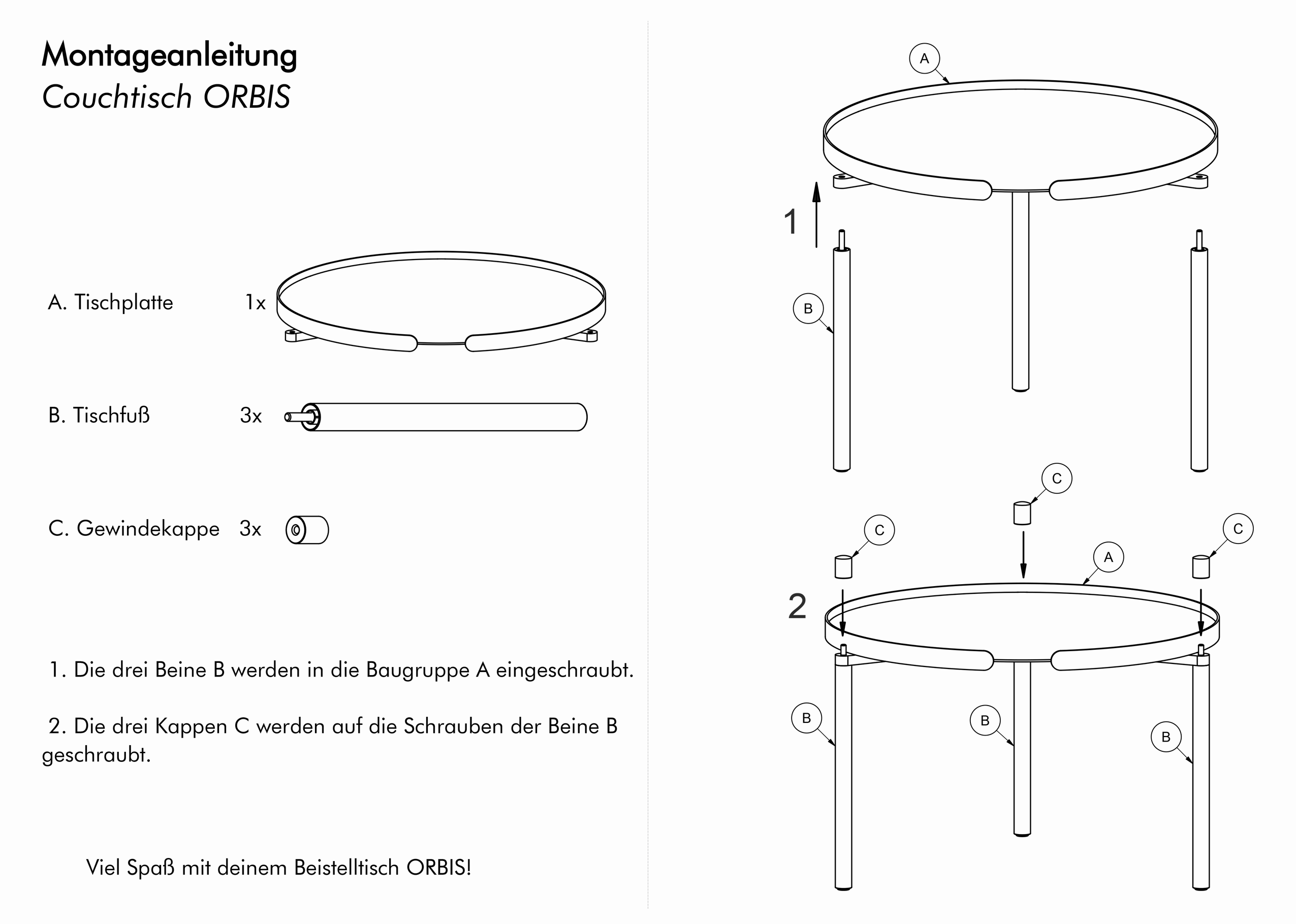 Montageanleitung
Couchtisch ORBIS

A. Tischplatte 1x

B. Tischfuß 3x

C. Gewindekappe 3x

1. Die drei Beine B werden in die Baugruppe A eingeschraubt.

2. Die drei Kappen C werden auf die Schrauben der Beine B geschraubt.

Viel Spaß mit deinem Beistelltisch ORBIS!

A
1
B

C
C
C
A
2
B
B
B