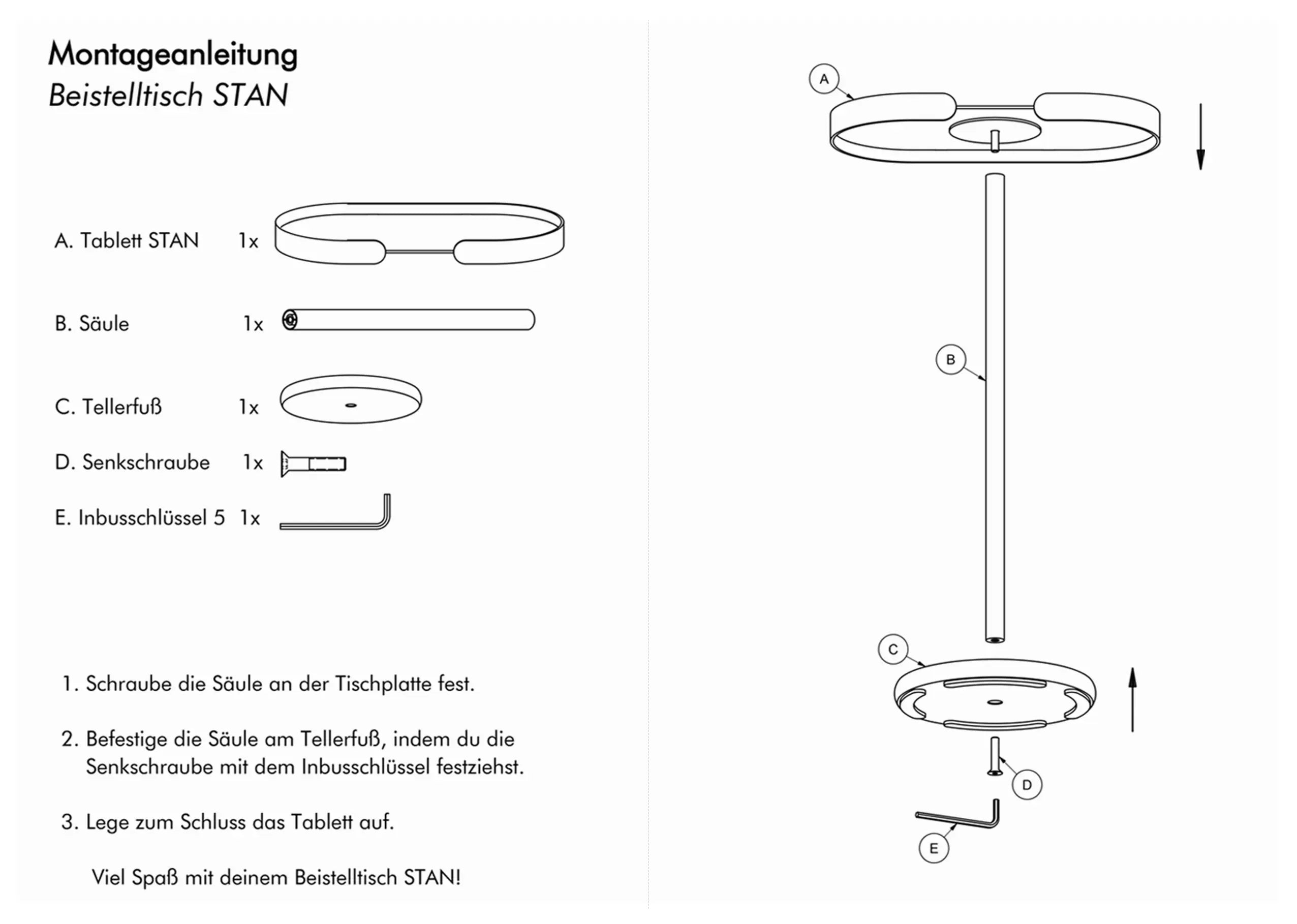 Montageanleitung
Beistelltisch STAN

A. Tablett STAN 1x

B. Säule 1x

C. Tellerfuß 1x

D. Senkschraube 1x

E. Inbusschlüssel 5 1x

1. Schraube die Säule an der Tischplatte fest.

2. Befestige die Säule am Tellerfuß, indem du die Senkschraube mit dem Inbusschlüssel festziehst.

3. Lege zum Schluss das Tablett auf.

Viel Spaß mit deinem Beistelltisch STAN!

A

B

C

D

E