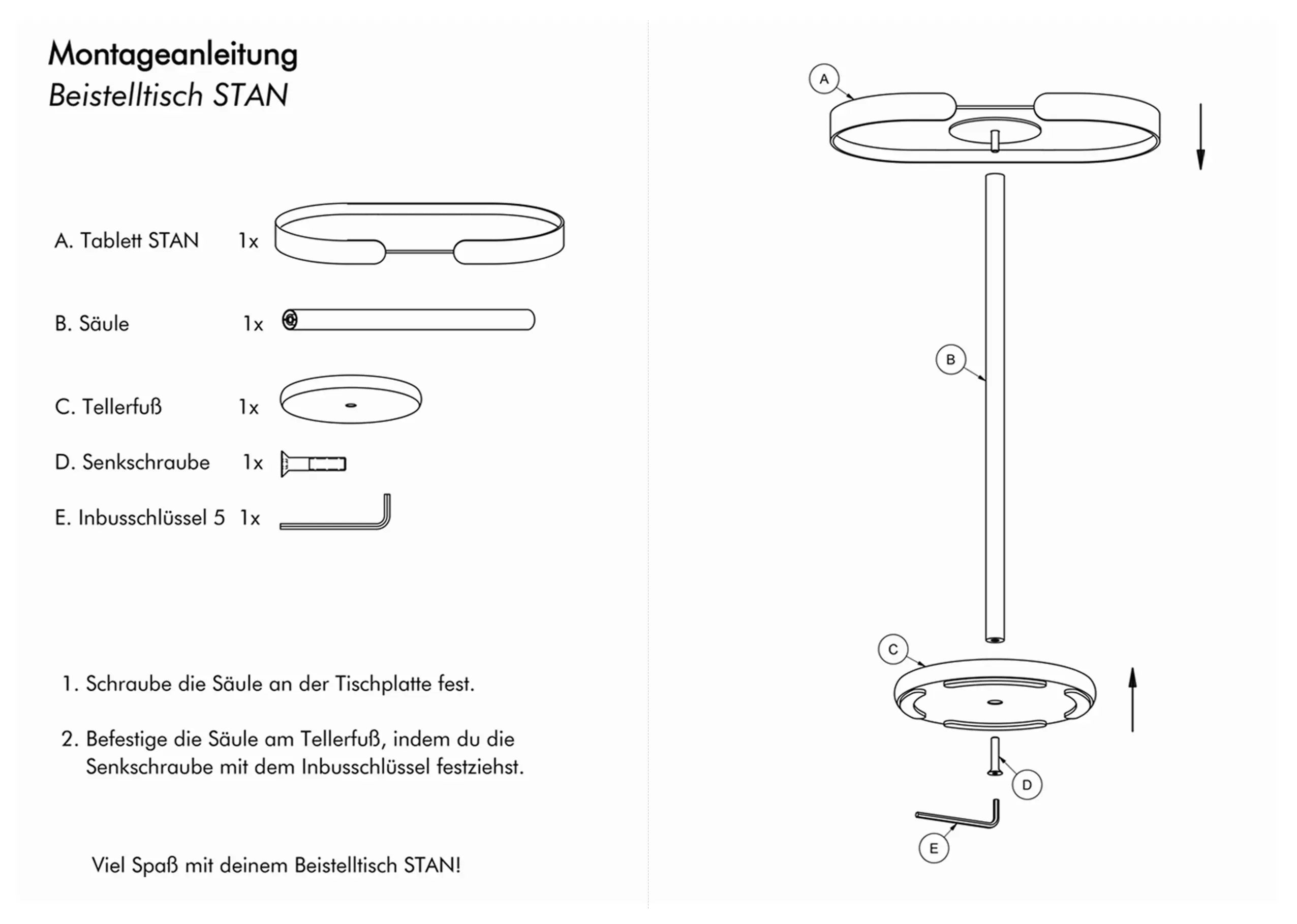 Montageanleitung
Beistelltisch STAN

A. Tablett STAN 1x

B. Säule 1x

C. Tellerfuß 1x

D. Senkschraube 1x

E. Inbusschlüssel 5 1x

1. Schraube die Säule an der Tischplatte fest.

2. Befestige die Säule am Tellerfuß, indem du die Senkschraube mit dem Inbusschlüssel festziehst.

Viel Spaß mit deinem Beistelltisch STAN!

A

B

C

D

E